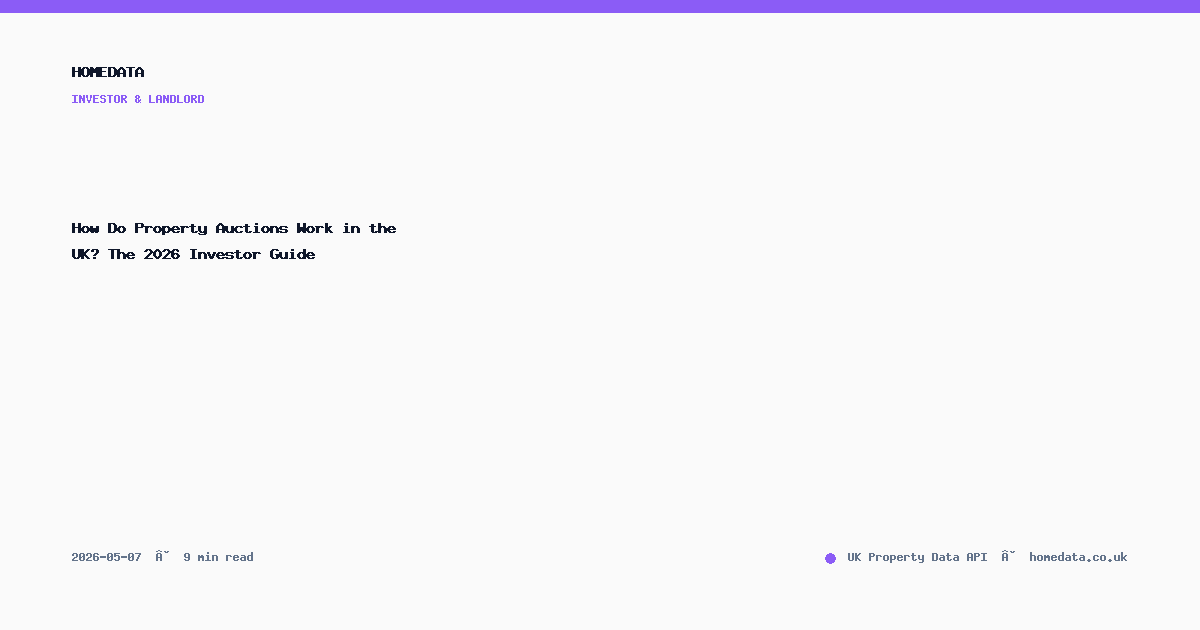 HOMEDATA

INVESTOR & LANDLORD

How Do Property Auctions Work in the UK? The 2026 Investor Guide

2026-05-07 Â˘ 9 min read

UK Property Data API Â˘ homedata.co.uk